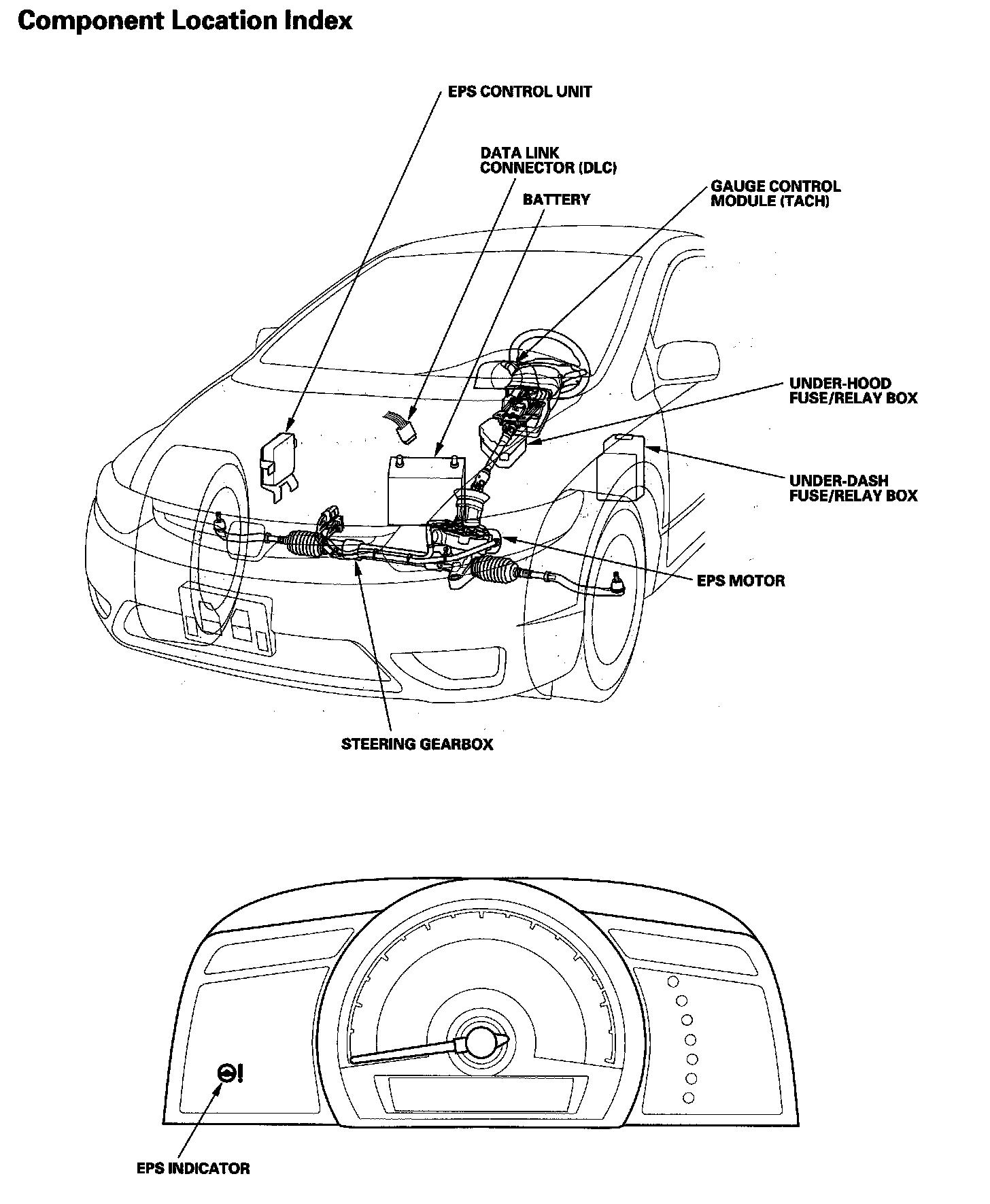 Component Location Index

EPS CONTROL UNIT

DATA LINK CONNECTOR (DLC)

BATTERY

GAUGE CONTROL MODULE (TACH)

UNDER-HOOD FUSE/RELAY BOX

UNDER-DASH FUSE/RELAY BOX

EPS MOTOR

STEERING GEARBOX

EPS INDICATOR