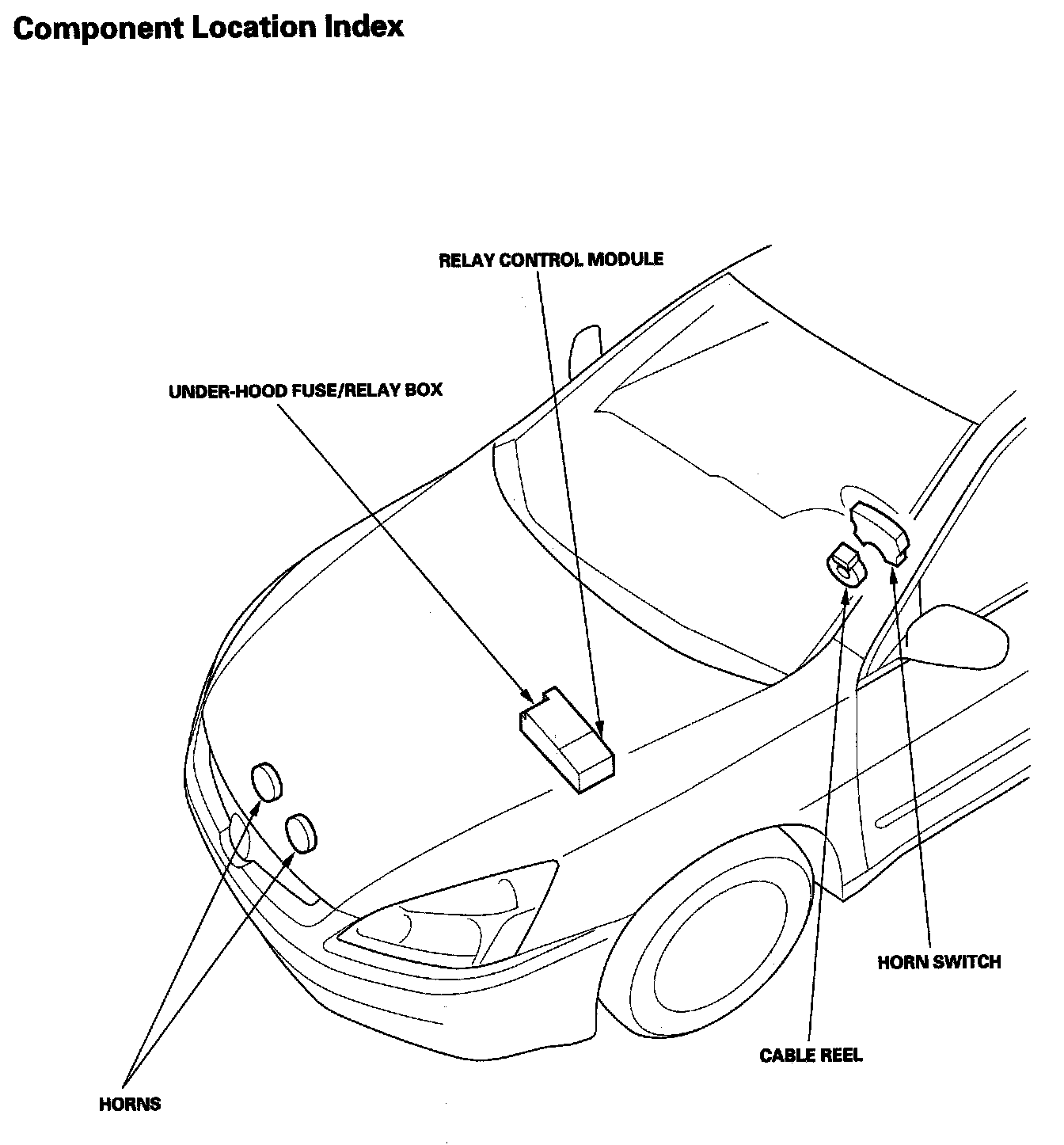 Component Location Index

RELAY CONTROL MODULE

UNDER-HOOD FUSE/RELAY BOX

HORN SWITCH

CABLE REEL

HORNS