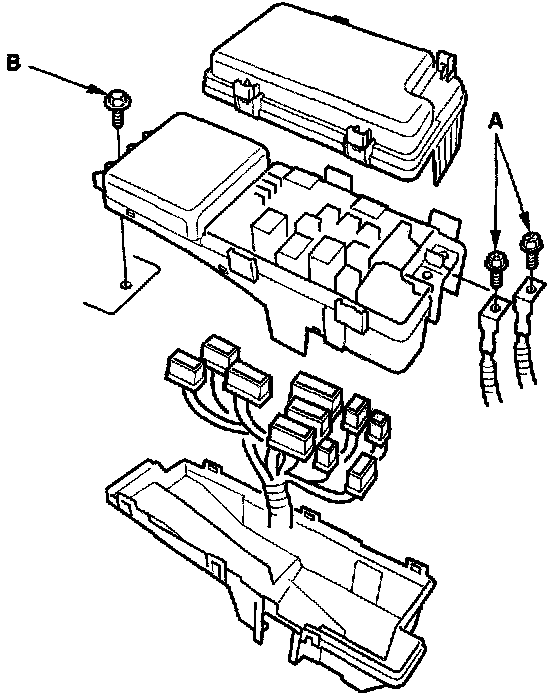 B

A