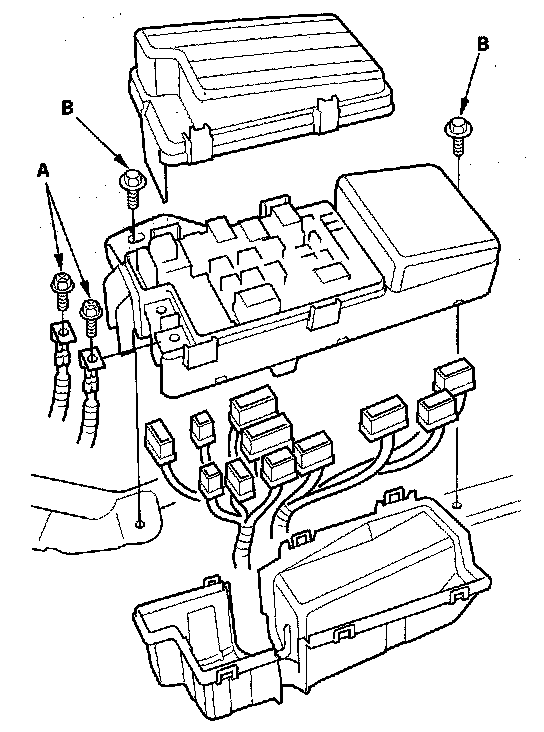 B
B
A