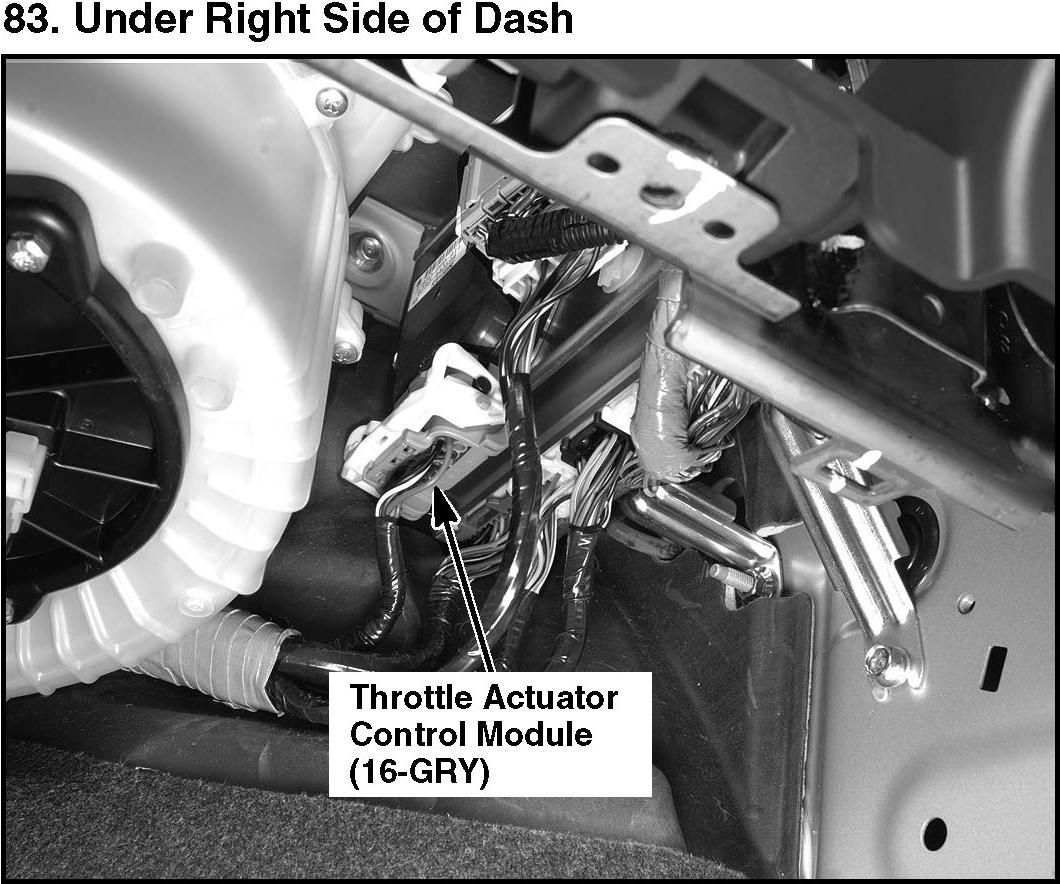 83. Under Right Side of Dash

Throttle Actuator Control Module (16-GRY)