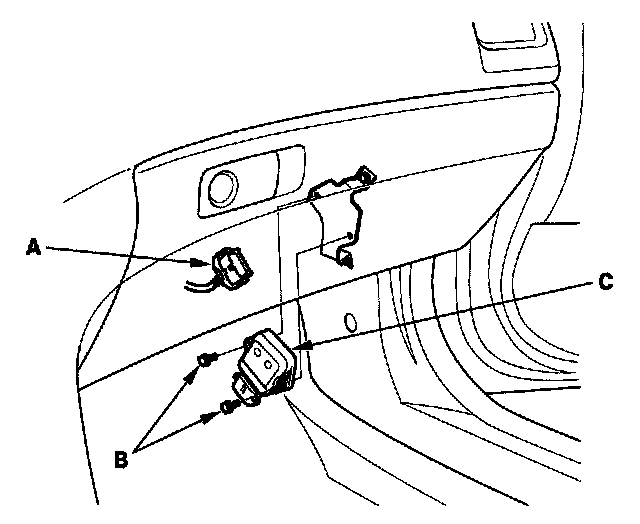 A
C
B