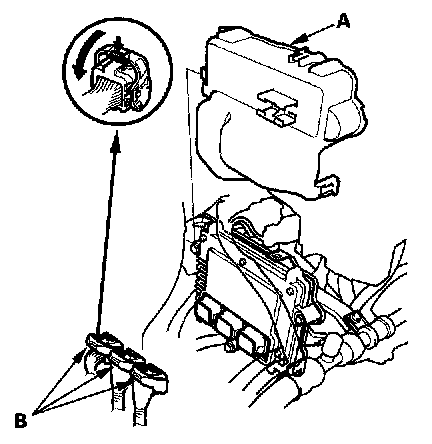 A

B