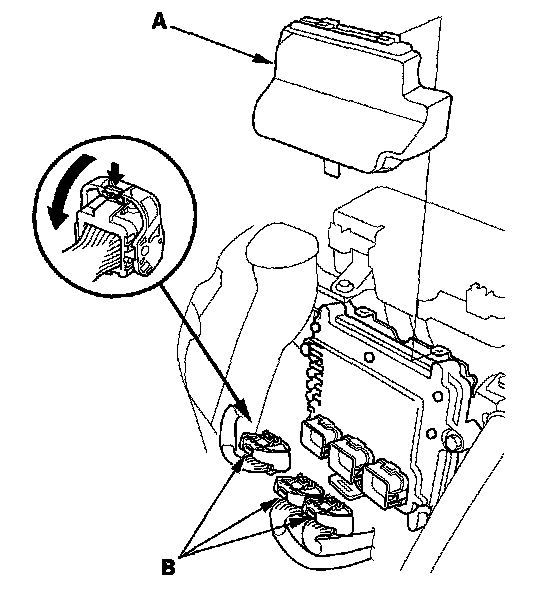 A

B