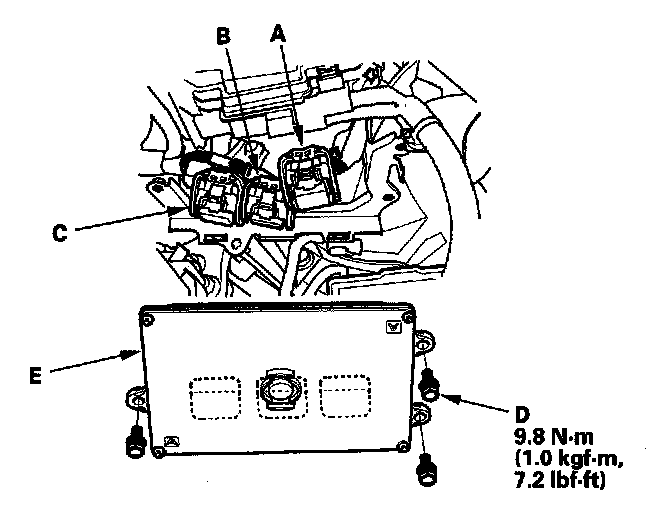 B
A
C
E
D
9.8 N·m
(1.0 kgf·m,
7.2 lbf·ft)