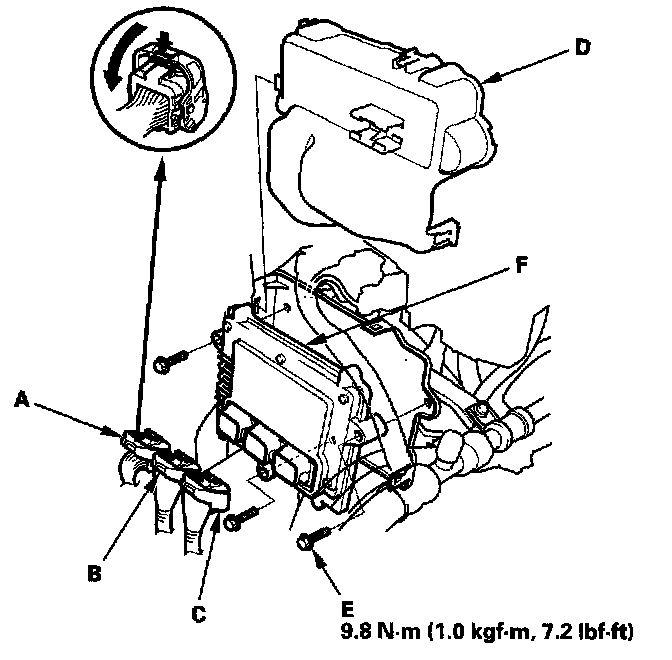 D

F

A

B

C

E
9.8 N·m (1.0 kgf·m, 7.2 lbf·ft)