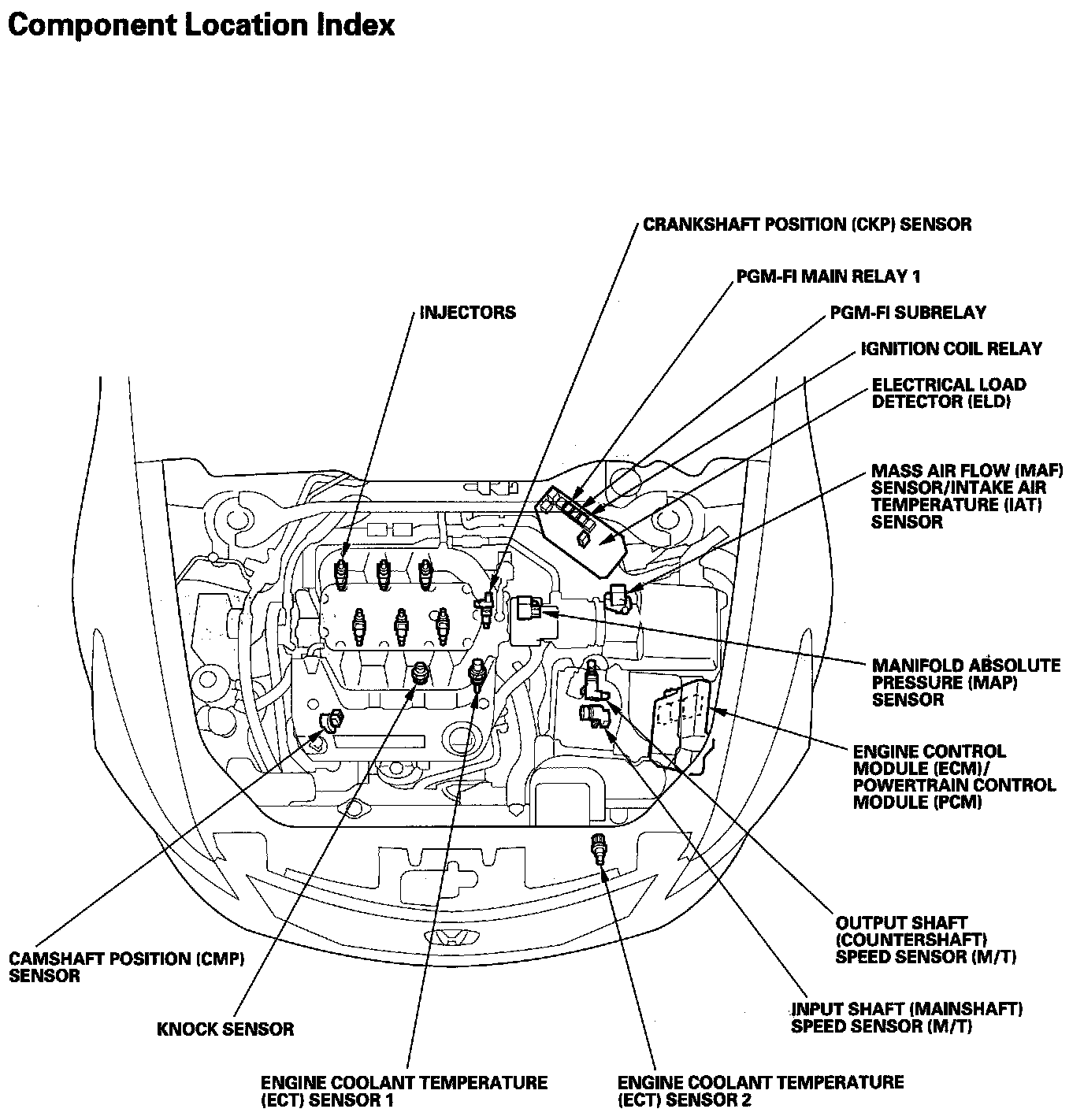 Component Location Index

CRANKSHAFT POSITION (CKP) SENSOR

PGM-FI MAIN RELAY 1

INJECTORS

PGM-FI SUBRELAY

IGNITION COIL RELAY

ELECTRICAL LOAD DETECTOR (ELD)

MASS AIR FLOW (MAF) SENSOR/INTAKE AIR TEMPERATURE (IAT) SENSOR

MANIFOLD ABSOLUTE PRESSURE (MAP) SENSOR

ENGINE CONTROL MODULE (ECM)/ POWERTRAIN CONTROL MODULE (PCM)

OUTPUT SHAFT (COUNTERSHAFT) SPEED SENSOR (M/T)

CAMSHAFT POSITION (CMP) SENSOR

INPUT SHAFT (MAINSHAFT) SPEED SENSOR (M/T)

KNOCK SENSOR

ENGINE COOLANT TEMPERATURE (ECT) SENSOR 1

ENGINE COOLANT TEMPERATURE (ECT) SENSOR 2