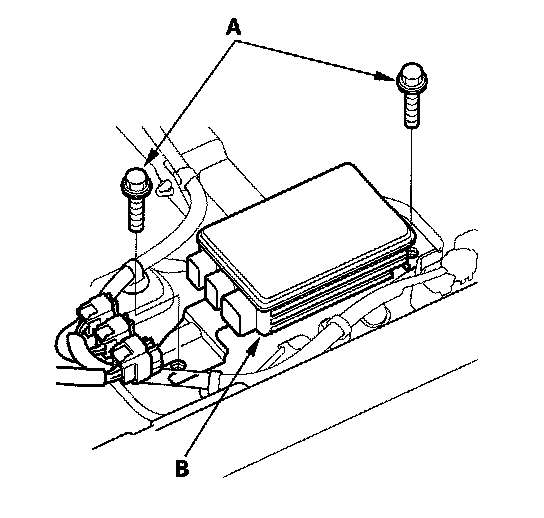 A
B