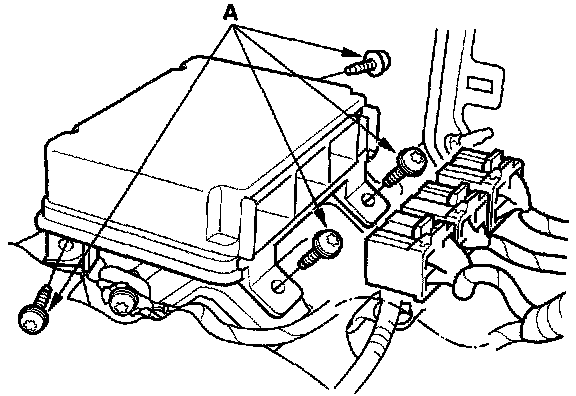 A