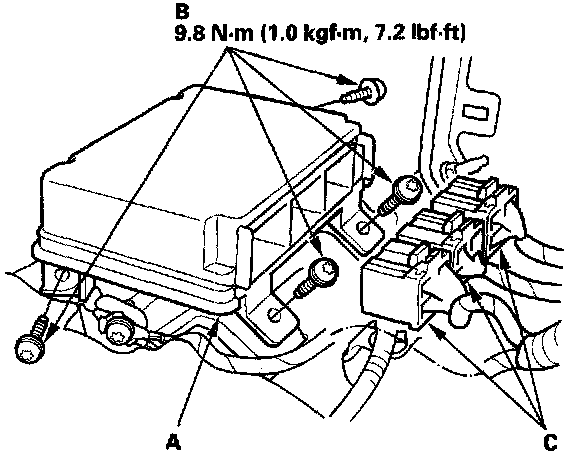 B
9.8 N·m (1.0 kgf·m, 7.2 lbf·ft)

A

C