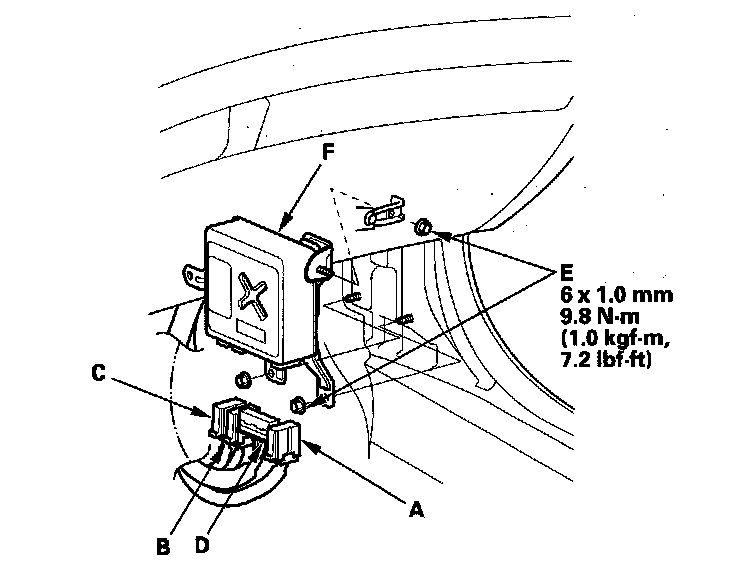 F

E
6 x 1.0 mm
9.8 N·m
(1.0 kgf·m,
7.2 lbf·ft)

C

A

B

D