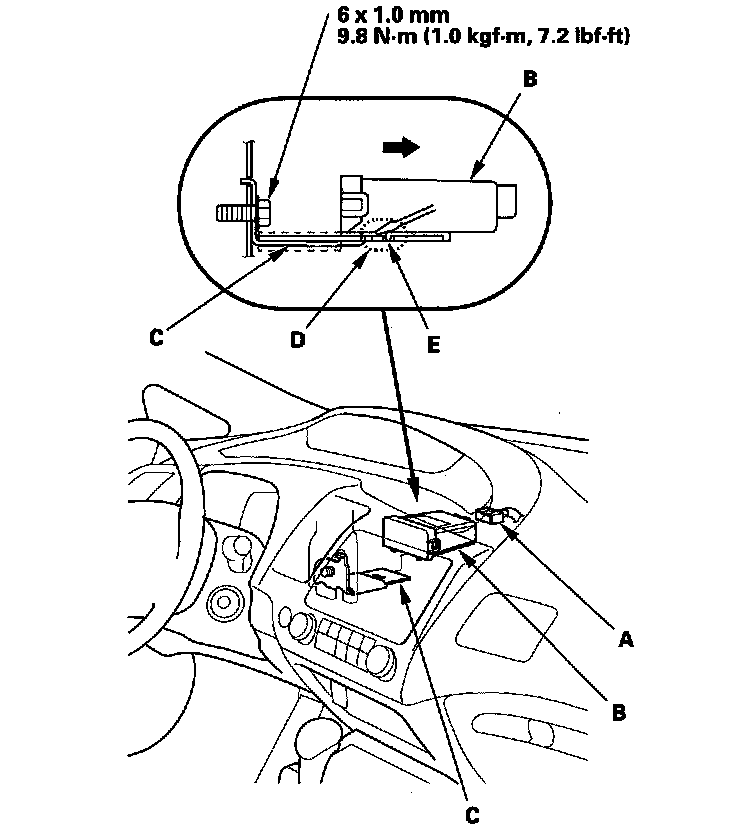 6 x 1.0 mm
9.8 N·m (1.0 kgf·m, 7.2 lbf·ft)

B

C

D

E

A

B

C