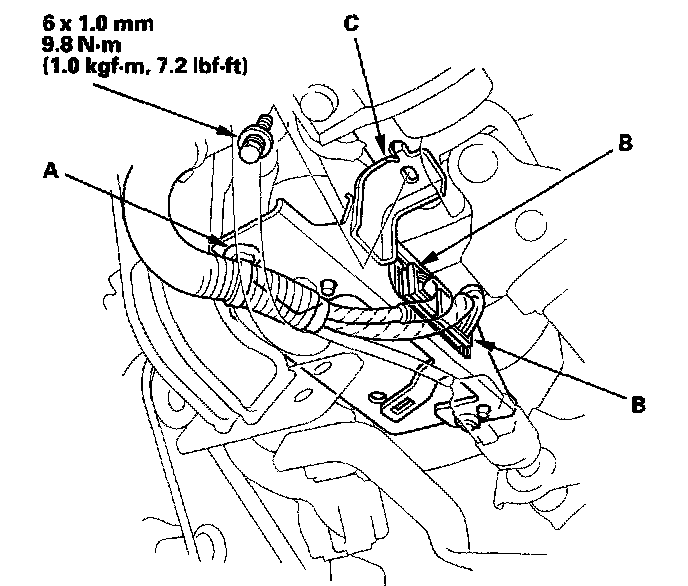 6 x 1.0 mm
9.8 N·m
(1.0 kgf·m, 7.2 lbf·ft)

C

B

A

B