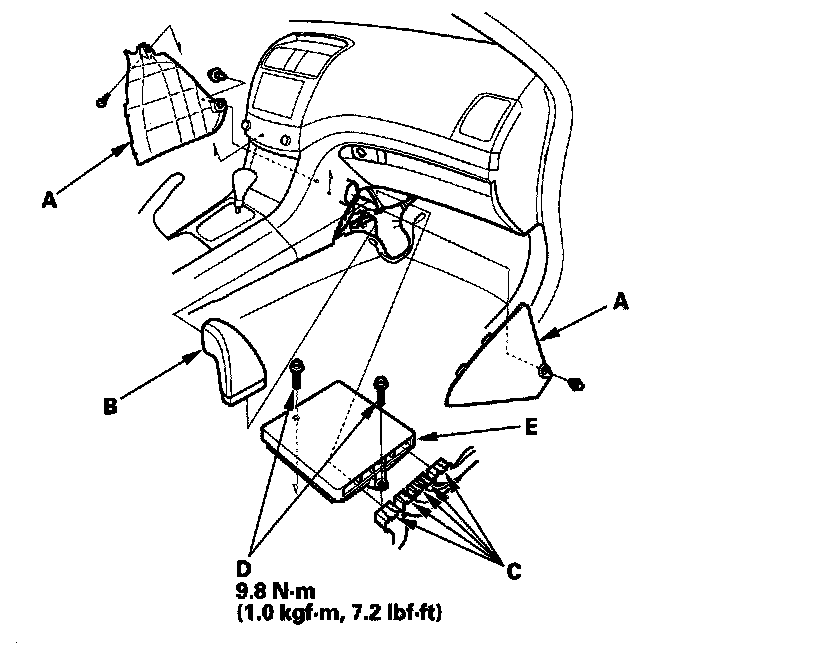 A

A

B

E

D
9.8 N·m
(1.0 kgf·m, 7.2 lbf·ft)

C