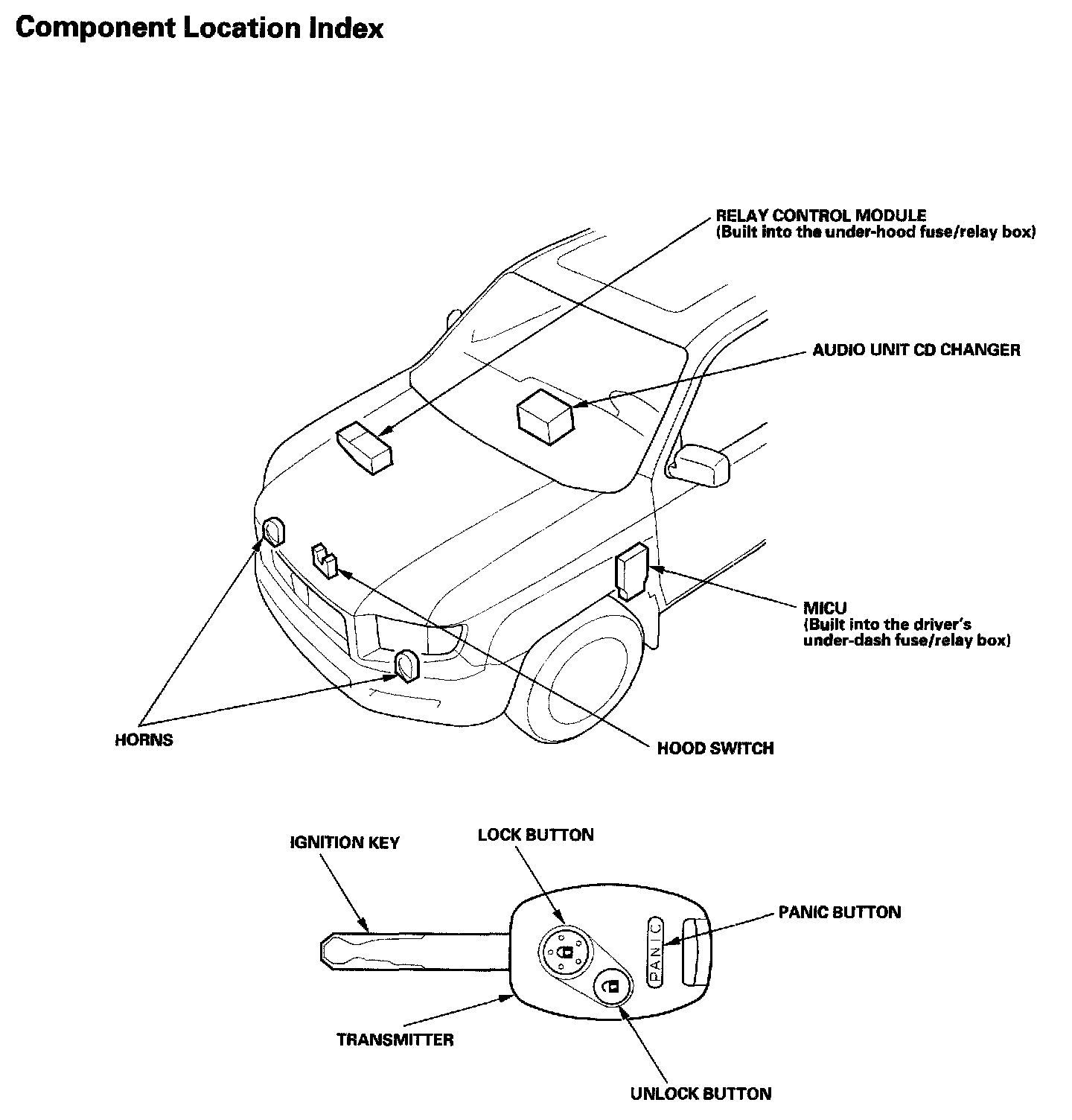 Component Location Index

RELAY CONTROL MODULE
(Built into the under-hood fuse/relay box)

AUDIO UNIT CD CHANGER

MICU
(Built into the driver's under-dash fuse/relay box)

HORNS

HOOD SWITCH

IGNITION KEY

LOCK BUTTON

PANIC BUTTON

PANIC

TRANSMITTER

UNLOCK BUTTON