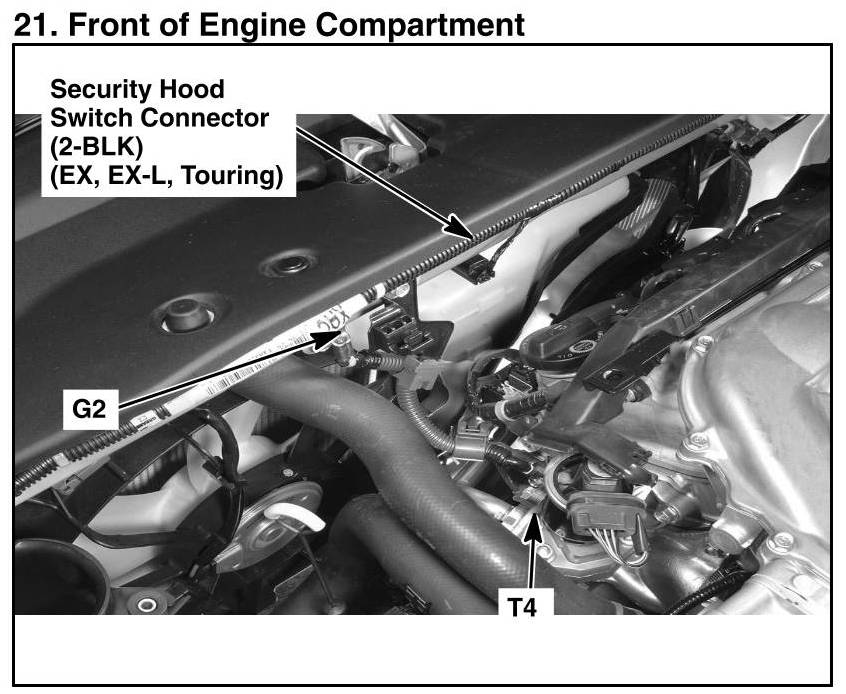 21. Front of Engine Compartment

Security Hood Switch Connector (2-BLK) (EX, EX-L, Touring)

G2

T4