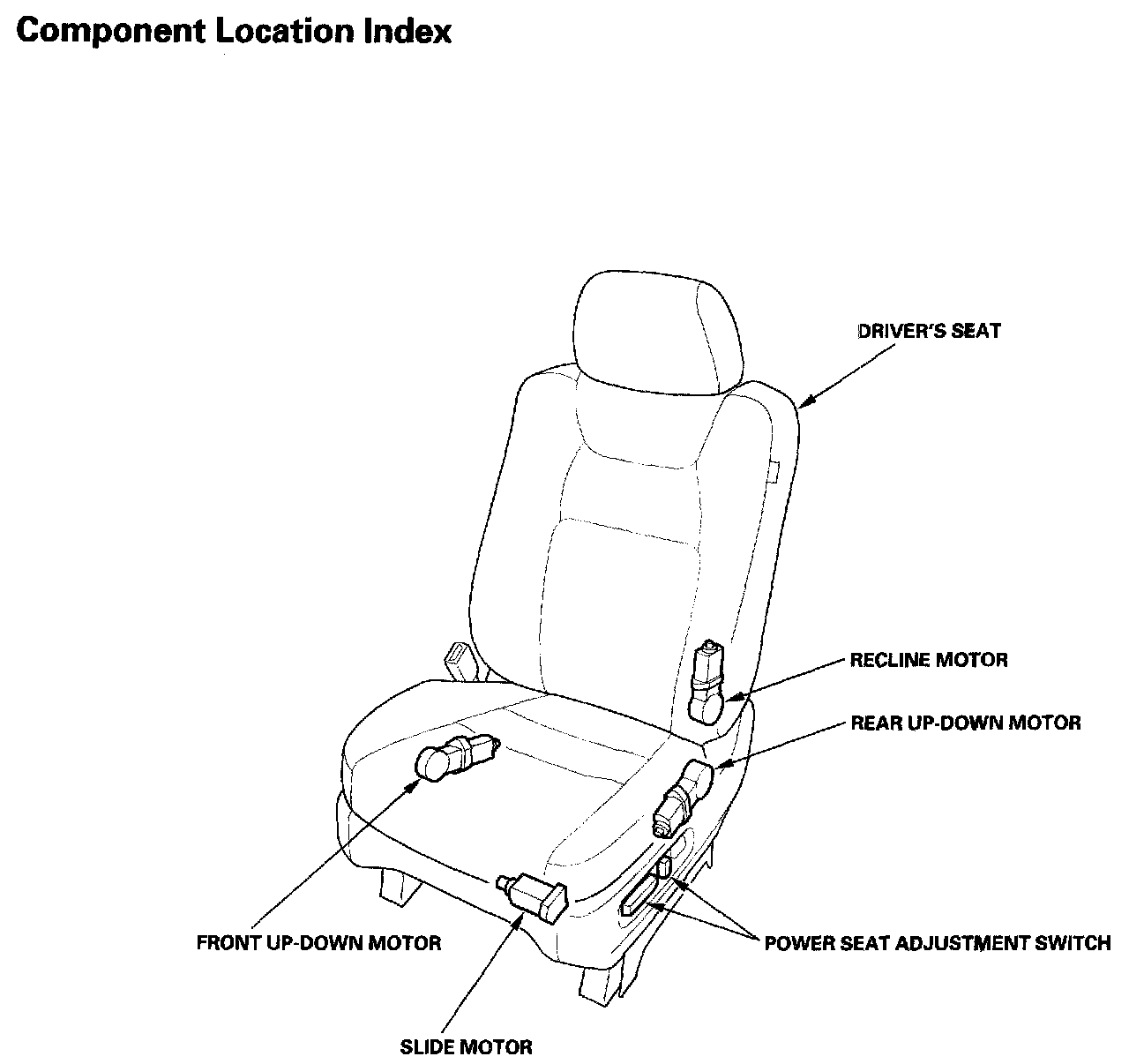 Component Location Index

DRIVER'S SEAT

RECLINE MOTOR

REAR UP-DOWN MOTOR

FRONT UP-DOWN MOTOR

POWER SEAT ADJUSTMENT SWITCH

SLIDE MOTOR