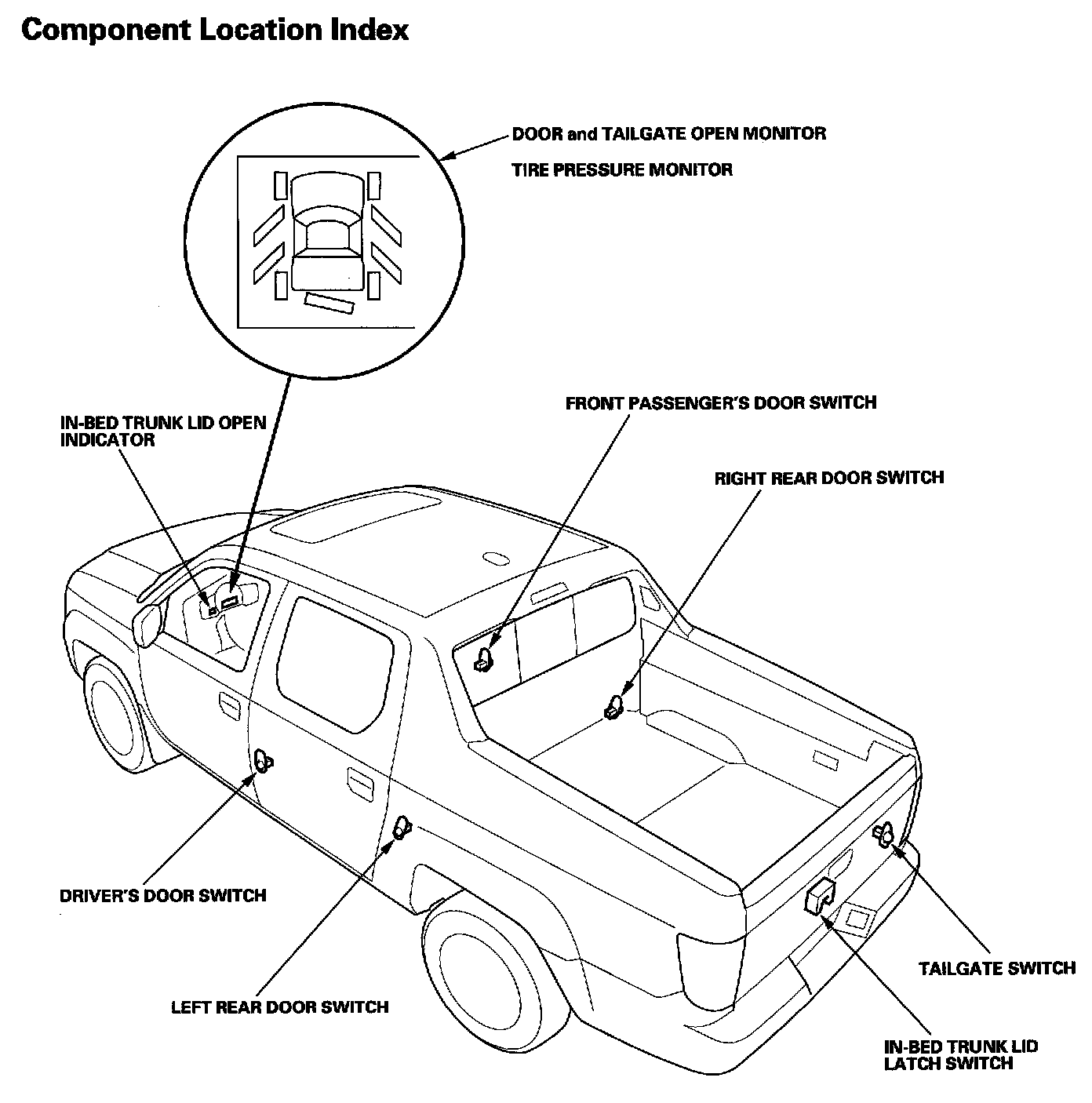 Component Location Index

DOOR and TAILGATE OPEN MONITOR

TIRE PRESSURE MONITOR

IN-BED TRUNK LID OPEN INDICATOR

FRONT PASSENGER'S DOOR SWITCH

RIGHT REAR DOOR SWITCH

DRIVER'S DOOR SWITCH

LEFT REAR DOOR SWITCH

TAILGATE SWITCH

IN-BED TRUNK LID LATCH SWITCH