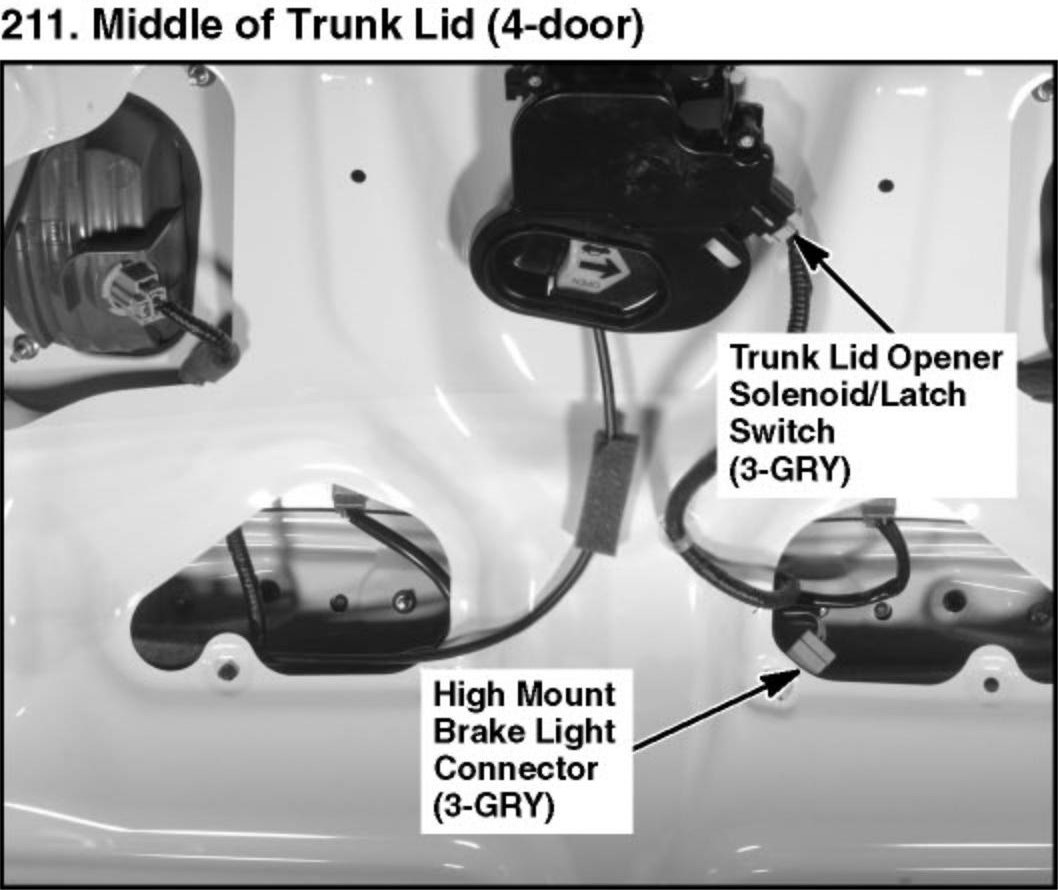 211. Middle of Trunk Lid (4-door)

Trunk Lid Opener Solenoid/Latch Switch (3-GRY)

High Mount Brake Light Connector (3-GRY)