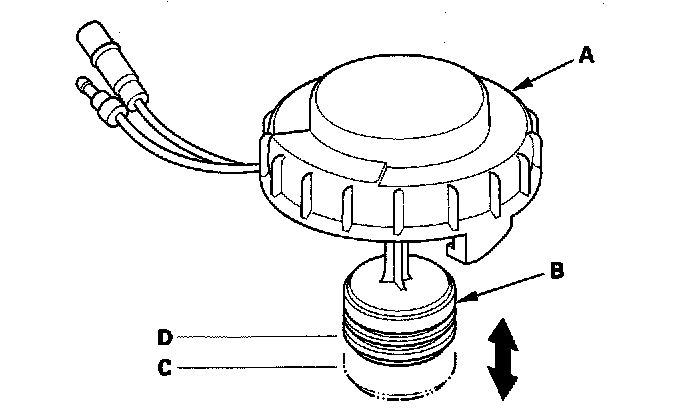 A
B
D
C