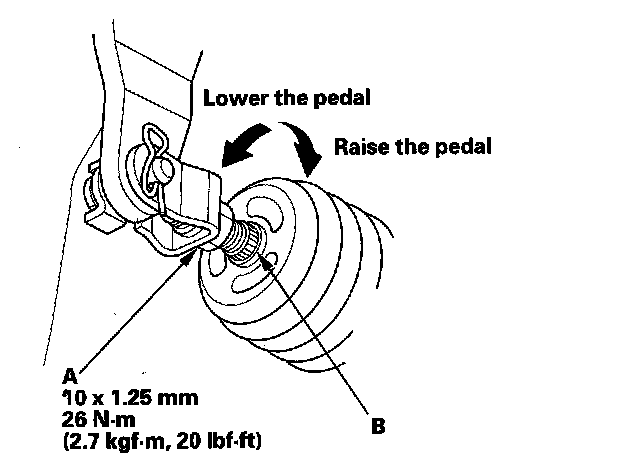 Lower the pedal

Raise the pedal

A
10 x 1.25 mm
26 N·m
(2.7 kgf·m, 20 lbf·ft)

B