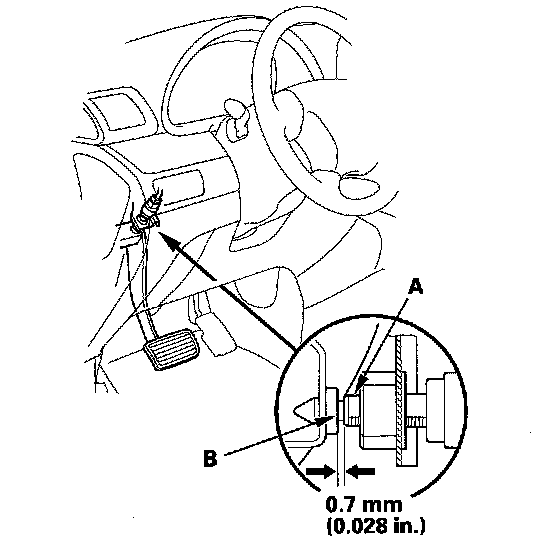 A

B

0.7 mm
(0.028 in.)