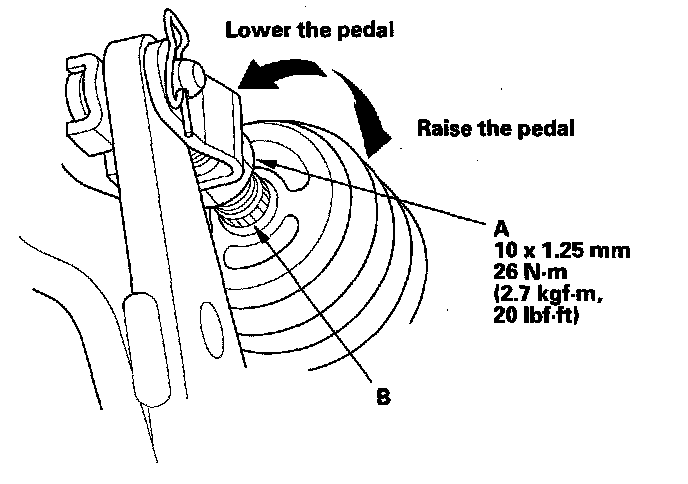 Lower the pedal

Raise the pedal

A
10 x 1.25 mm
26 N·m
(2.7 kgf·m,
20 lbf·ft)

B