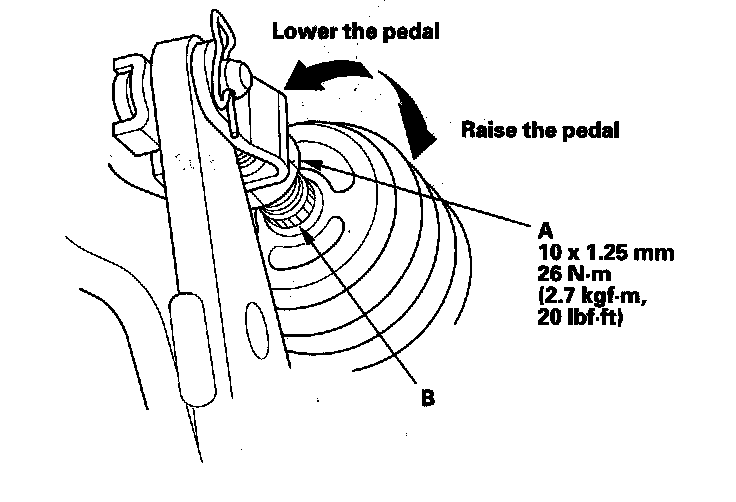 Lower the pedal

Raise the pedal

A
10 x 1.25 mm
26 N·m
(2.7 kgf·m,
20 lbf·ft)

B