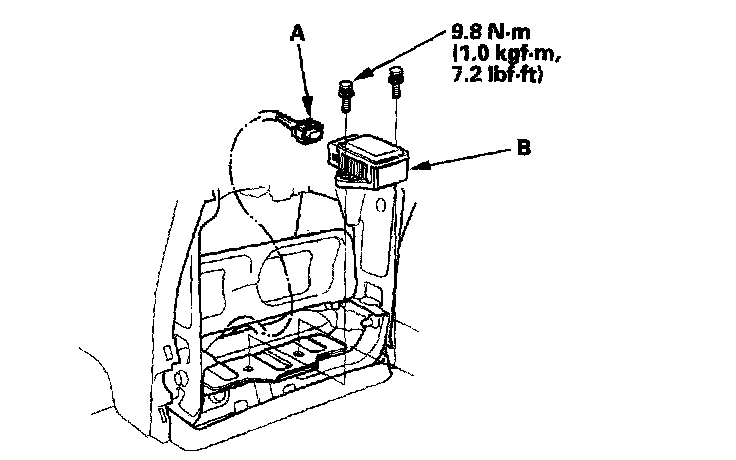 A

9.8 N·m (1.0 kgf·m, 7.2 lbf·ft)

B