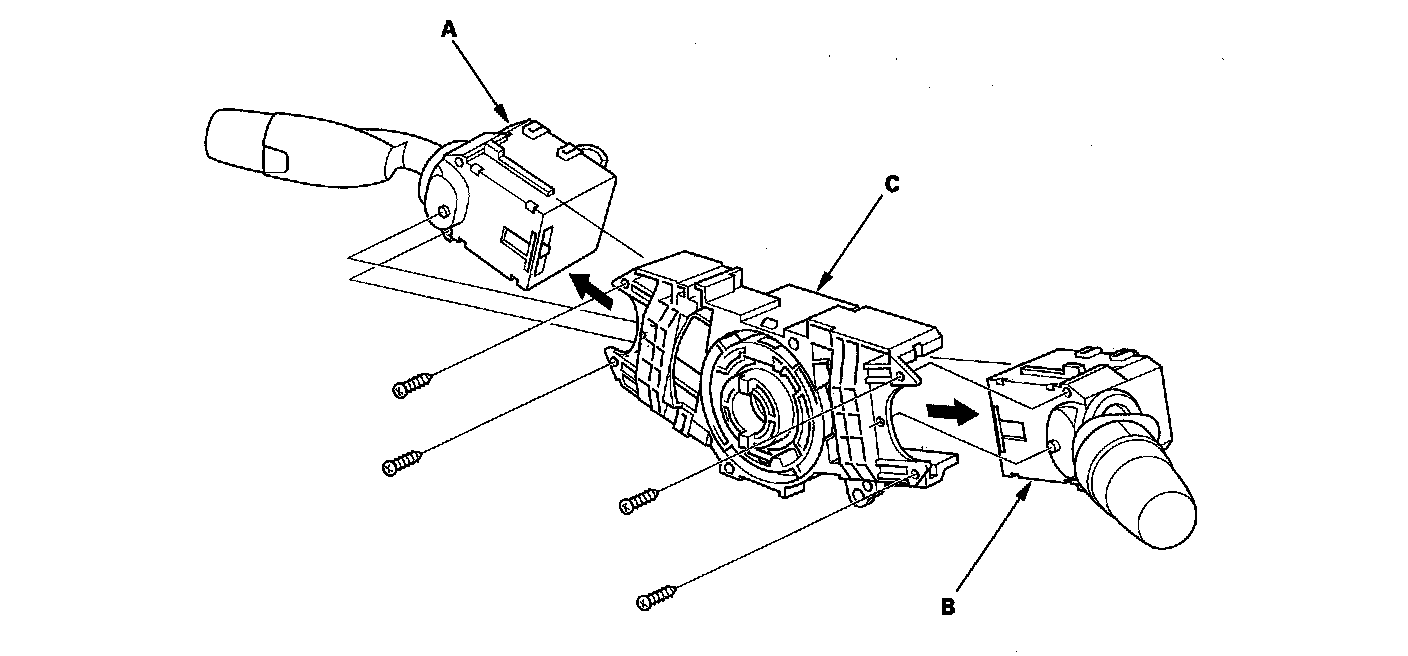 A

C

B