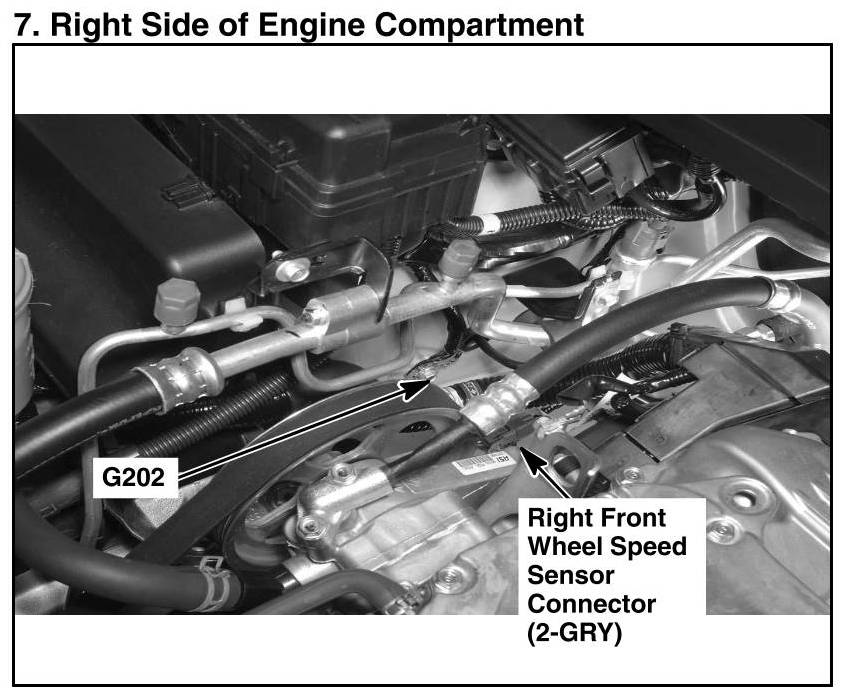 7. Right Side of Engine Compartment

G202

Right Front Wheel Speed Sensor Connector (2-GRY)