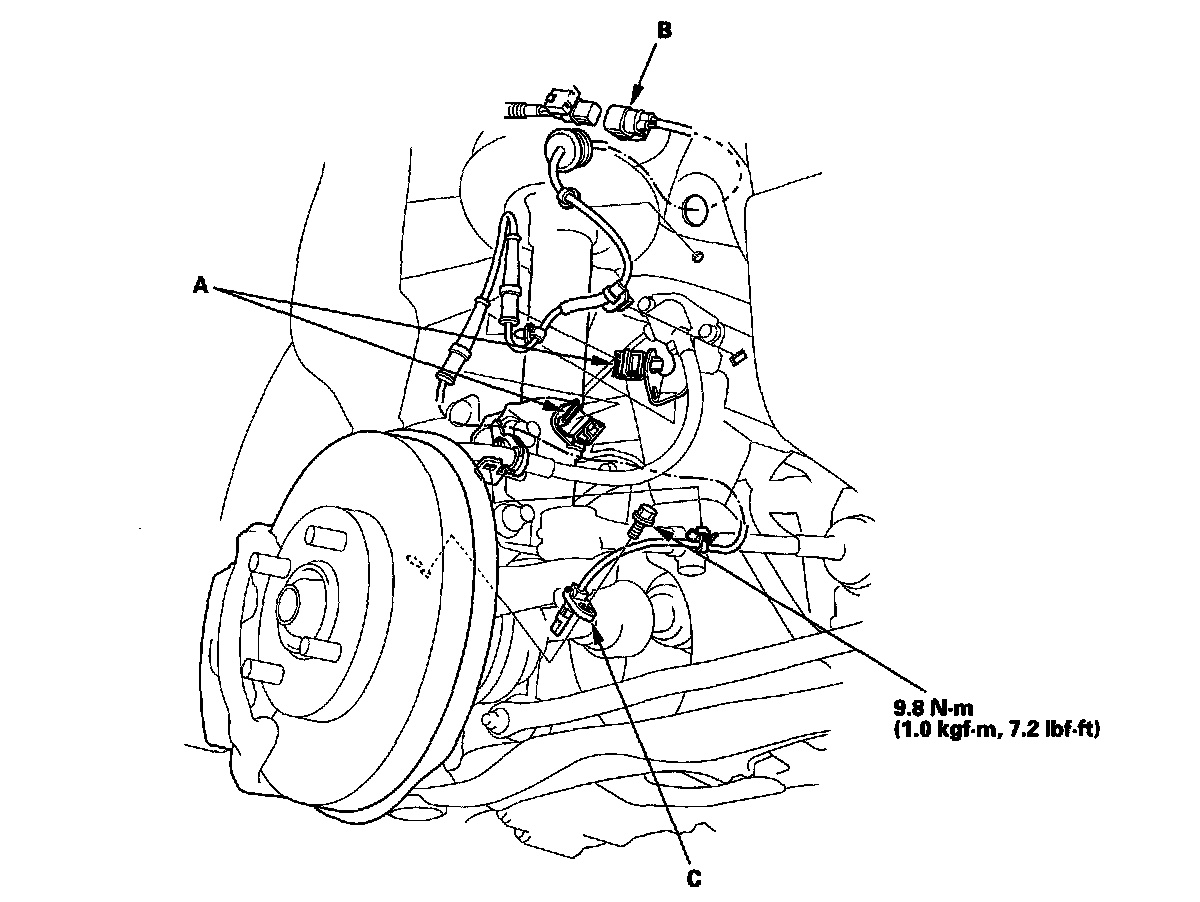 B

A

9.8 N·m
(1.0 kgf·m, 7.2 lbf·ft)

C