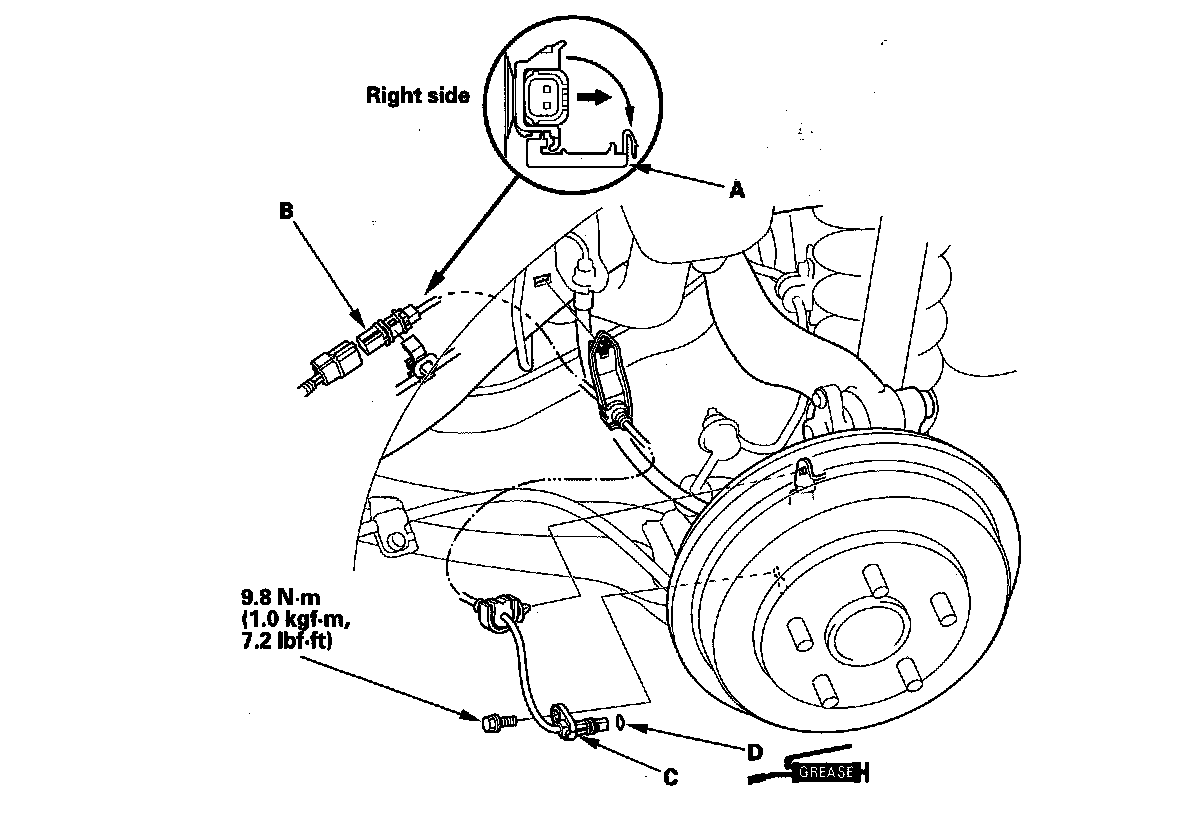 Right side

A

B

9.8 N·m (1.0 kgf·m, 7.2 lbf·ft)

D

C

GREASE