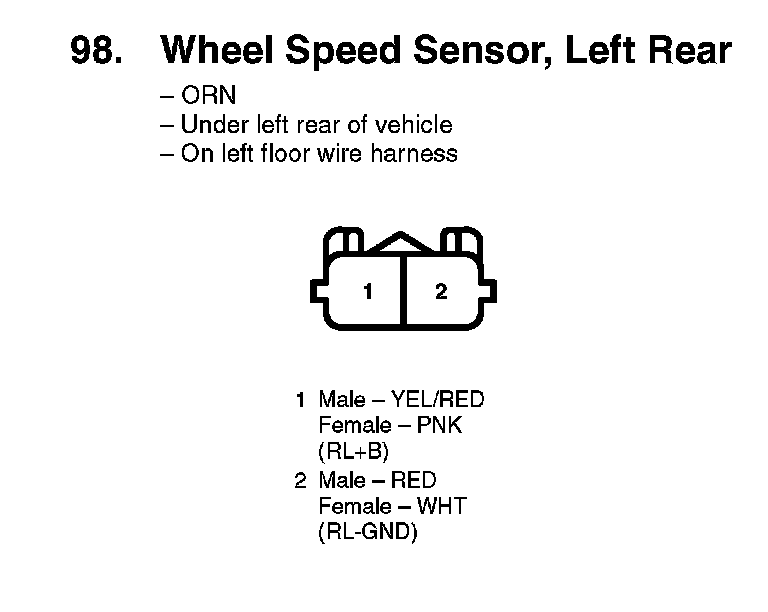 98. Wheel Speed Sensor, Left Rear

– ORN
– Under left rear of vehicle
– On left floor wire harness

1 2

1 Male – YEL/RED
Female – PNK
(RL+B)
2 Male – RED
Female – WHT
(RL-GND)