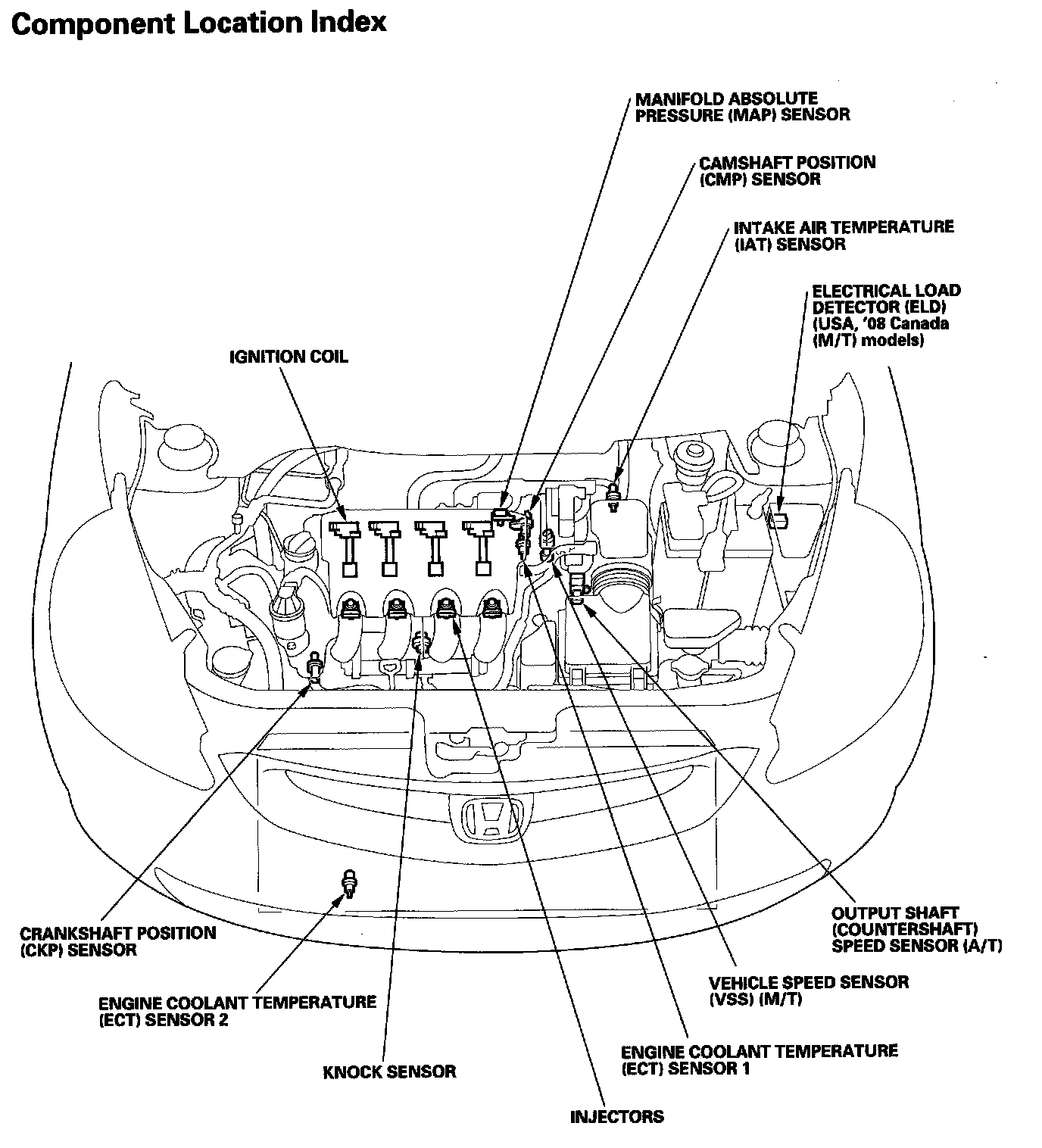 Component Location Index

MANIFOLD ABSOLUTE PRESSURE (MAP) SENSOR

CAMSHAFT POSITION (CMP) SENSOR

INTAKE AIR TEMPERATURE (IAT) SENSOR

ELECTRICAL LOAD DETECTOR (ELD) (USA, '08 Canada (M/T) models)

IGNITION COIL

CRANKSHAFT POSITION (CKP) SENSOR

ENGINE COOLANT TEMPERATURE (ECT) SENSOR 2

KNOCK SENSOR

INJECTORS

ENGINE COOLANT TEMPERATURE (ECT) SENSOR 1

VEHICLE SPEED SENSOR (VSS) (M/T)

OUTPUT SHAFT (COUNTERSHAFT) SPEED SENSOR (A/T)