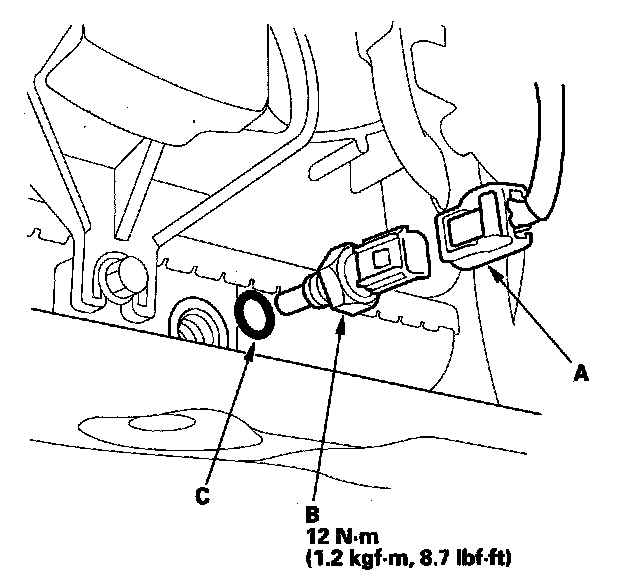 A

C

B
12 N·m
(1.2 kgf·m, 8.7 lbf·ft)