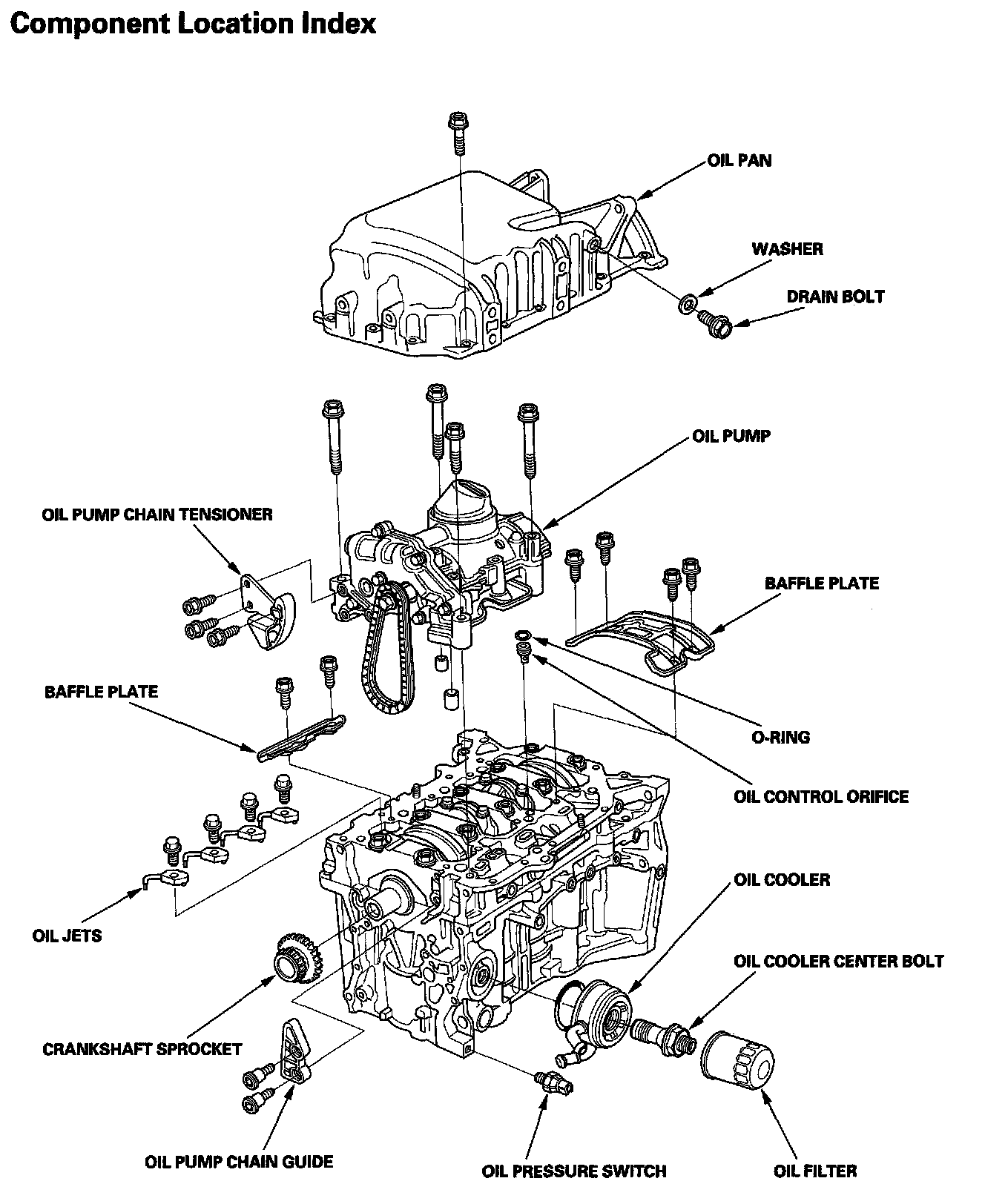 Component Location Index

OIL PAN

WASHER

DRAIN BOLT

OIL PUMP

OIL PUMP CHAIN TENSIONER

BAFFLE PLATE

BAFFLE PLATE

O-RING

OIL CONTROL ORIFICE

OIL COOLER

OIL JETS

OIL COOLER CENTER BOLT

CRANKSHAFT SPROCKET

OIL PUMP CHAIN GUIDE

OIL PRESSURE SWITCH

OIL FILTER