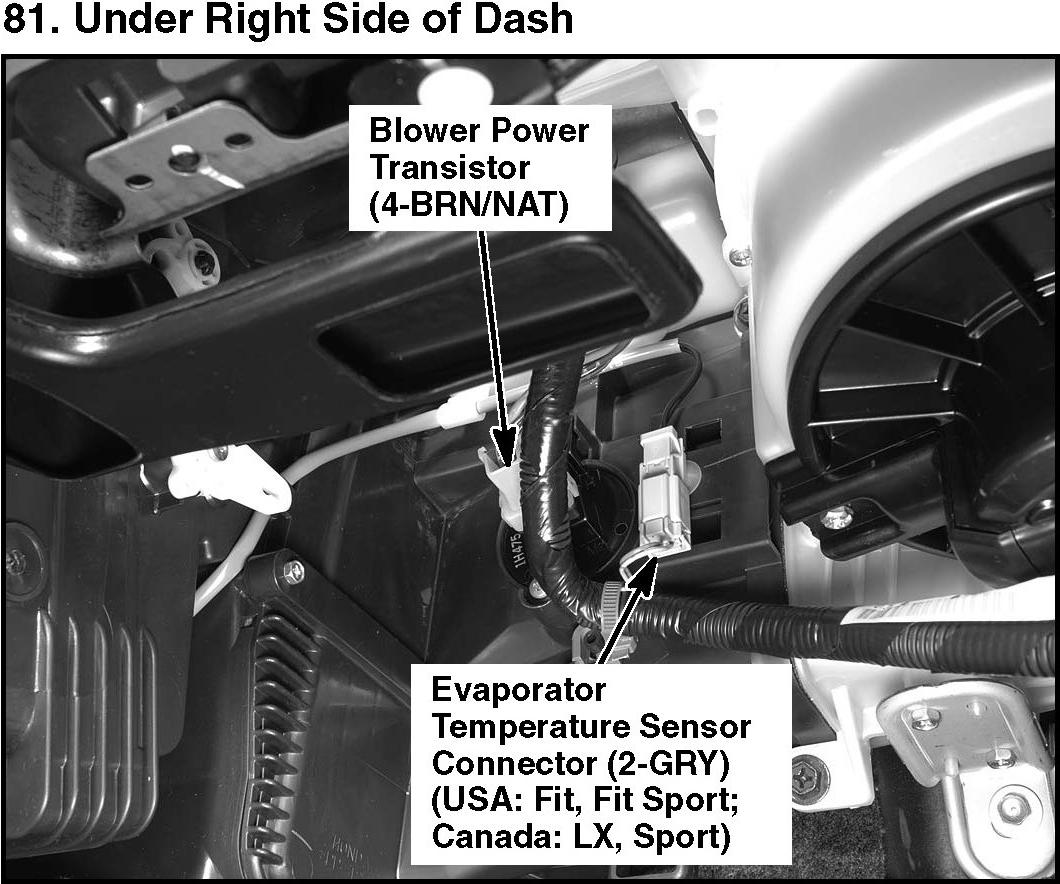 81. Under Right Side of Dash

Blower Power Transistor (4-BRN/NAT)

1H475

Evaporator Temperature Sensor Connector (2-GRY) (USA: Fit, Fit Sport; Canada: LX, Sport)