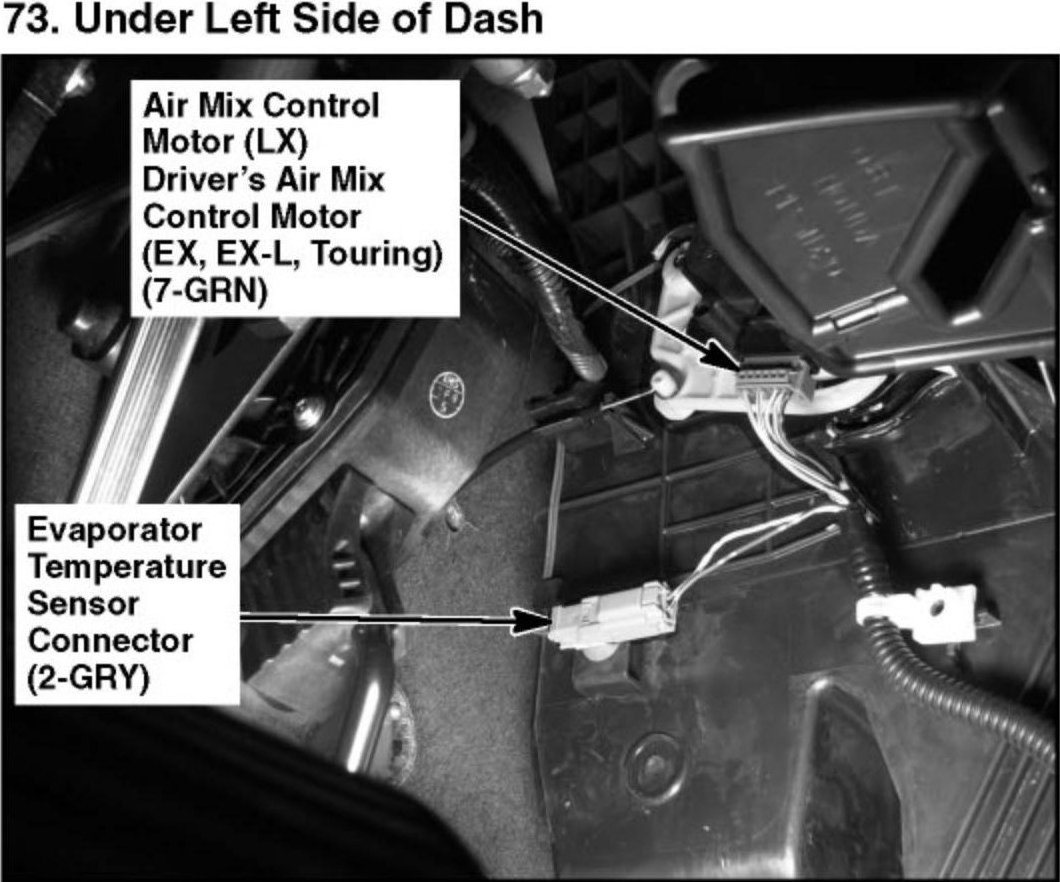 73. Under Left Side of Dash

Air Mix Control Motor (LX)
Driver's Air Mix Control Motor (EX, EX-L, Touring) (7-GRN)

Evaporator Temperature Sensor Connector (2-GRY)