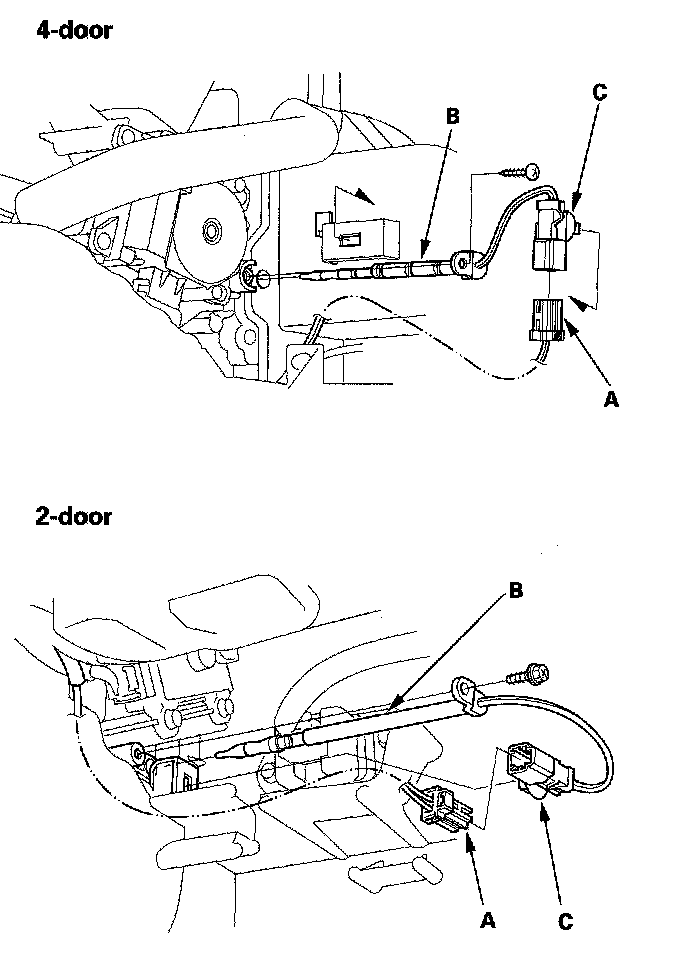 4-door

B

C

A

2-door

B

A

C