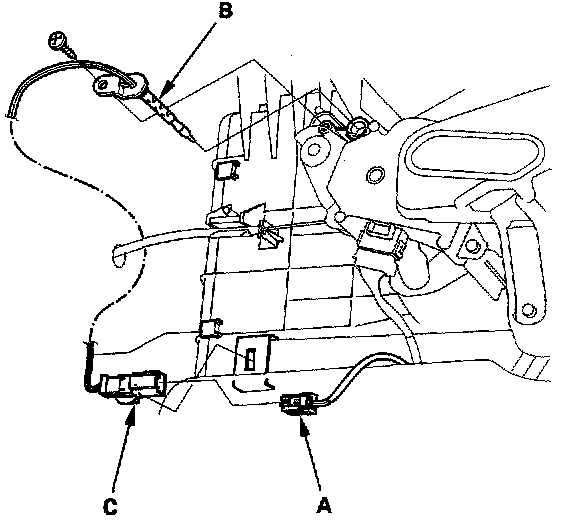 B
C
A