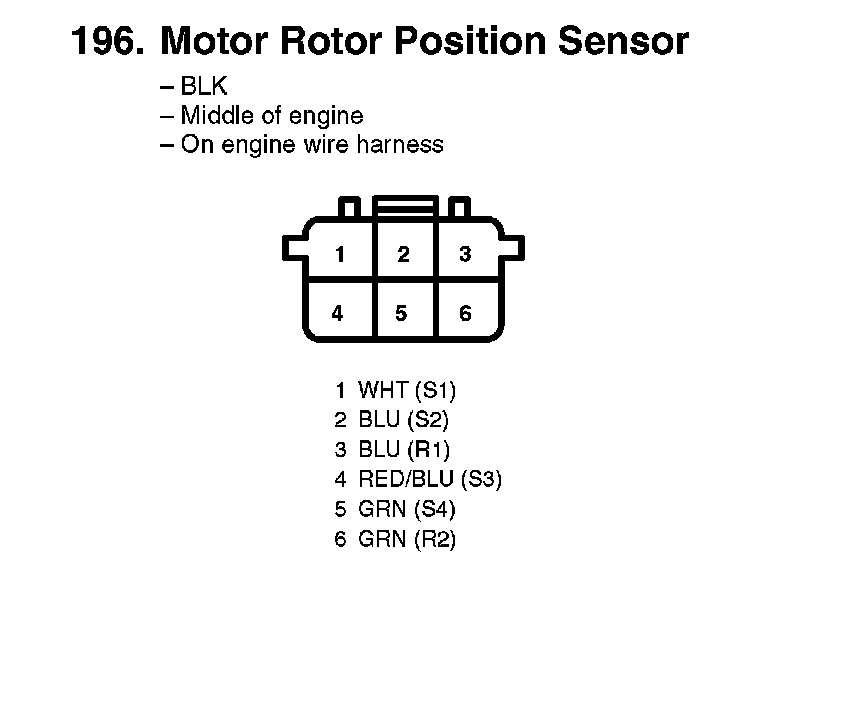 196. Motor Rotor Position Sensor

– BLK
– Middle of engine
– On engine wire harness

1 2 3
4 5 6

1 WHT (S1)
2 BLU (S2)
3 BLU (R1)
4 RED/BLU (S3)
5 GRN (S4)
6 GRN (R2)