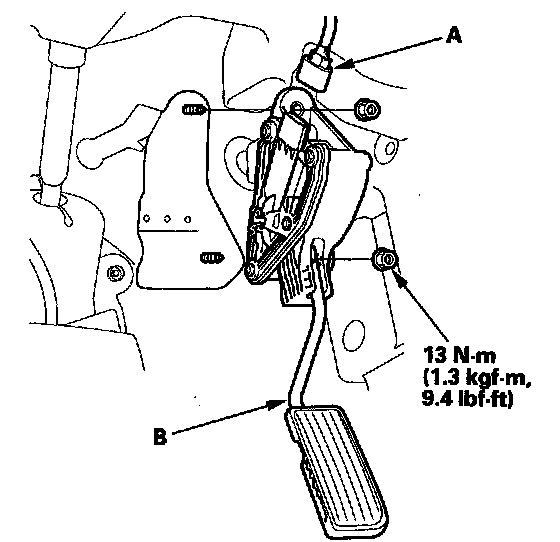 A

13 N·m
(1.3 kgf·m,
9.4 lbf·ft)

B