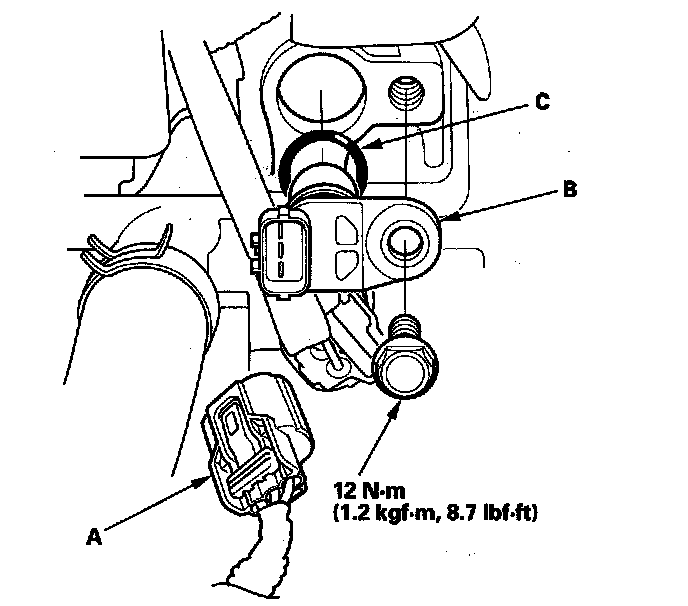 C

B

12 N·m
(1.2 kgf·m, 8.7 lbf·ft)

A