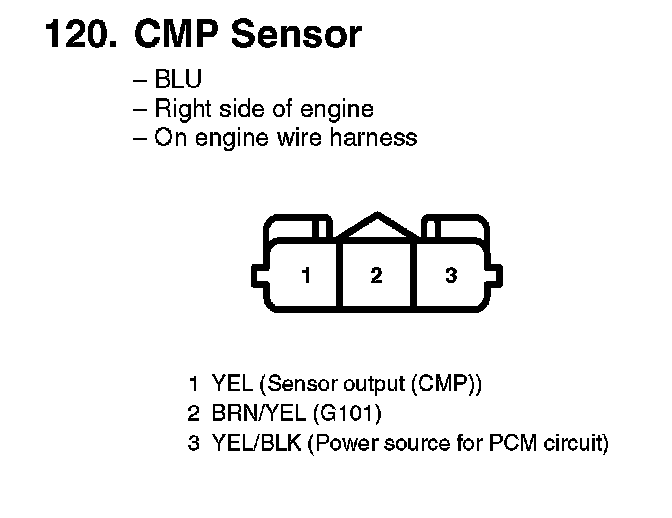 120. CMP Sensor

– BLU
– Right side of engine
– On engine wire harness

1
2
3

1 YEL (Sensor output (CMP))
2 BRN/YEL (G101)
3 YEL/BLK (Power source for PCM circuit)