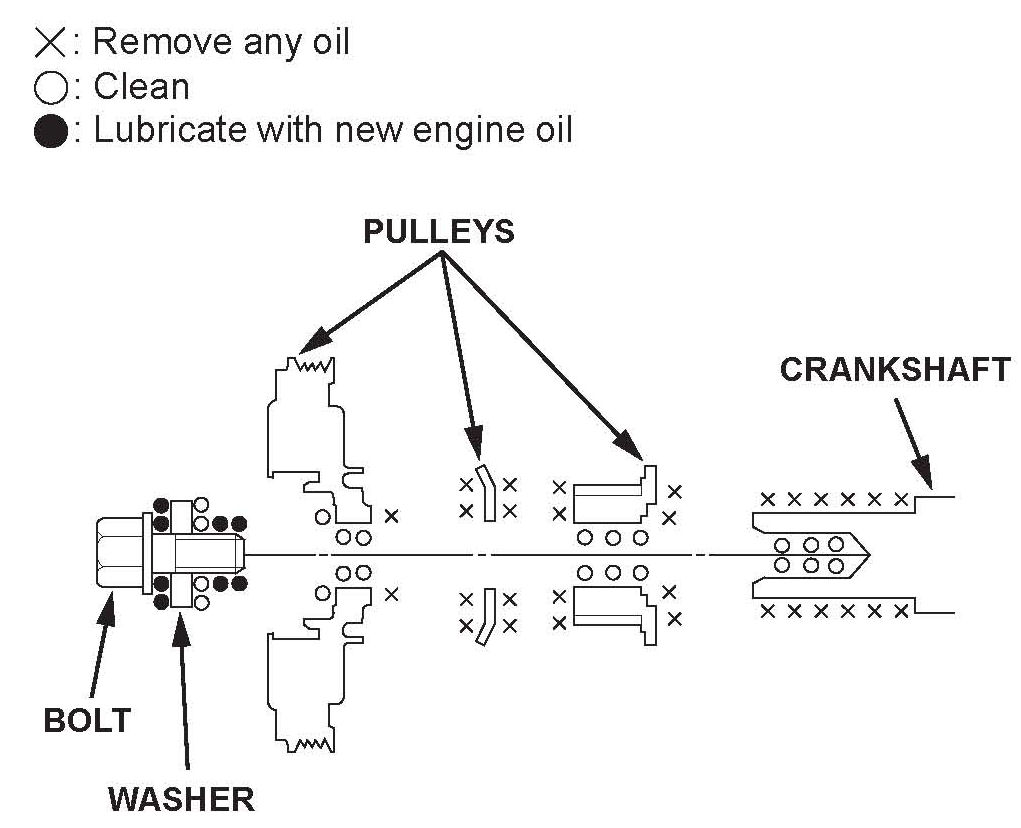 ×: Remove any oil
○: Clean
●: Lubricate with new engine oil

PULLEYS

CRANKSHAFT

BOLT

WASHER