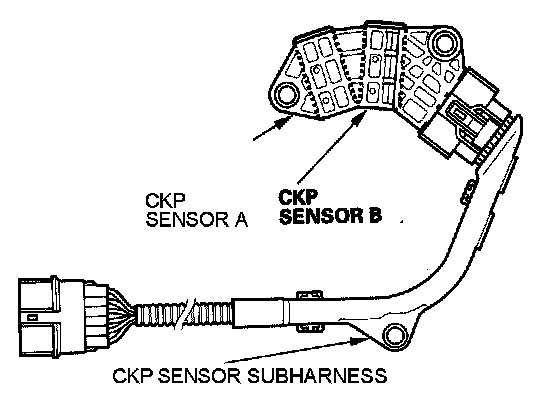 CKP SENSOR A

CKP SENSOR B

CKP SENSOR SUBHARNESS