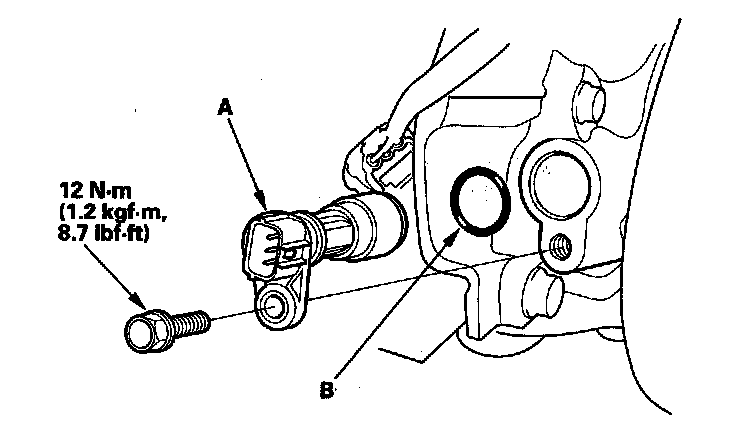 A

12 N·m
(1.2 kgf·m,
8.7 lbf·ft)

B