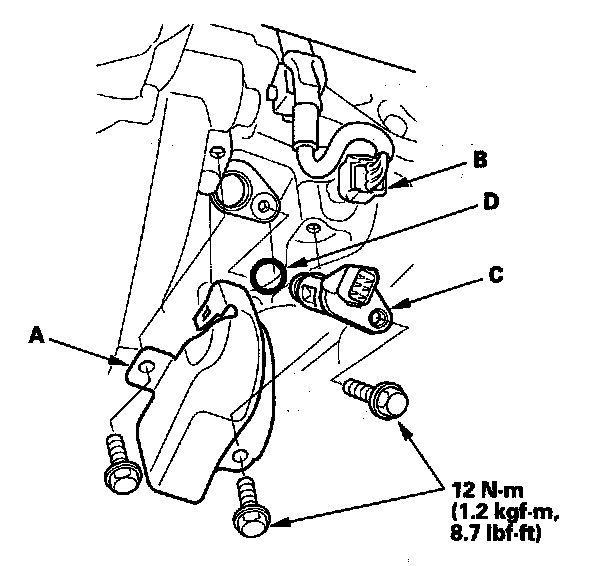 B

D

C

A

12 N·m
(1.2 kgf·m,
8.7 lbf·ft)