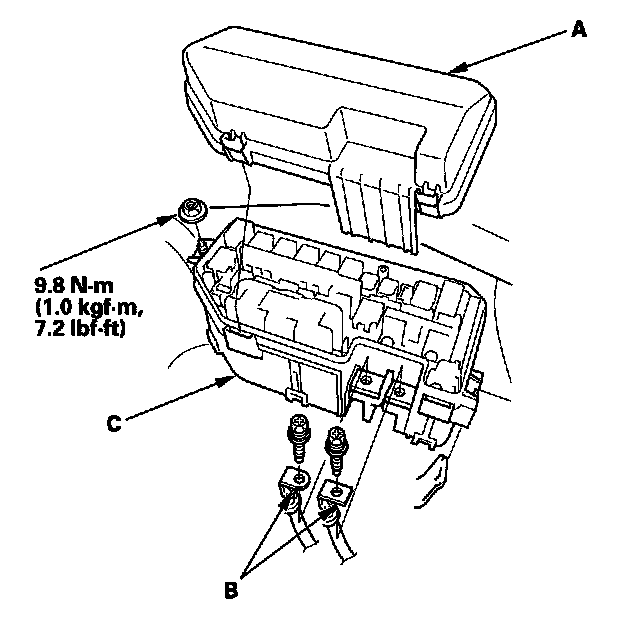 A

9.8 N·m
(1.0 kgf·m,
7.2 lbf·ft)

C

B